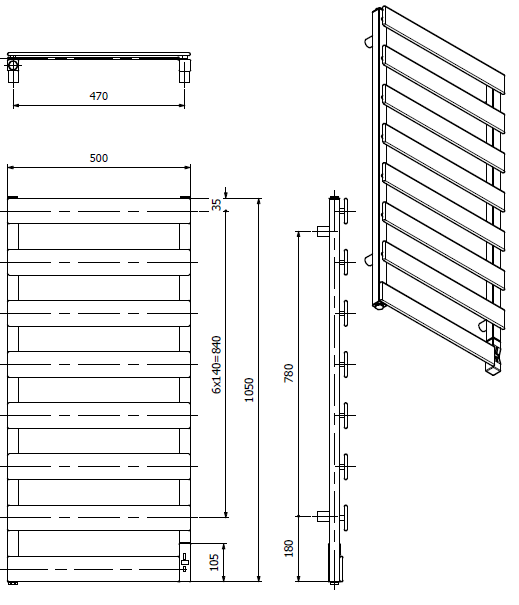 470

500

35

6x140=840

1050

105

780

180